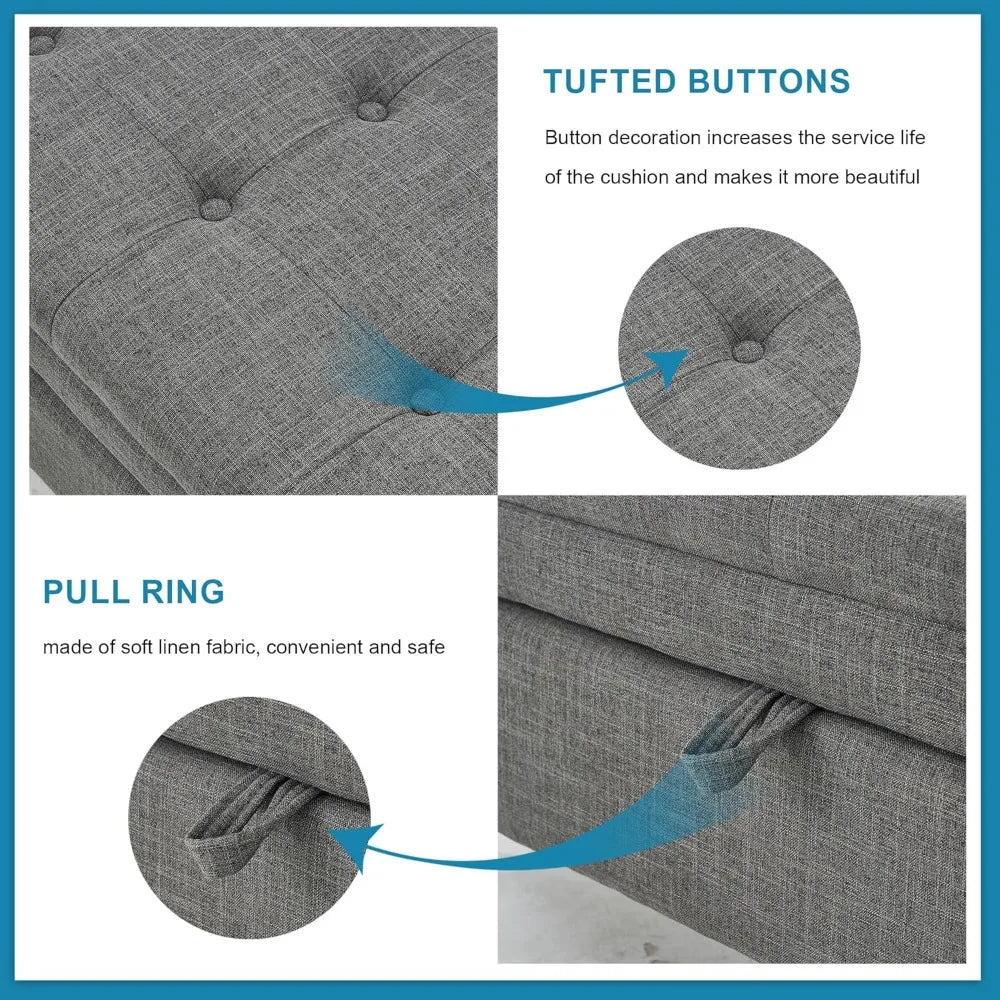 TUFTED BUTTONS

Button decoration increases the service life of the cushion and makes it more beautiful

PULL RING

made of soft linen fabric, convenient and safe