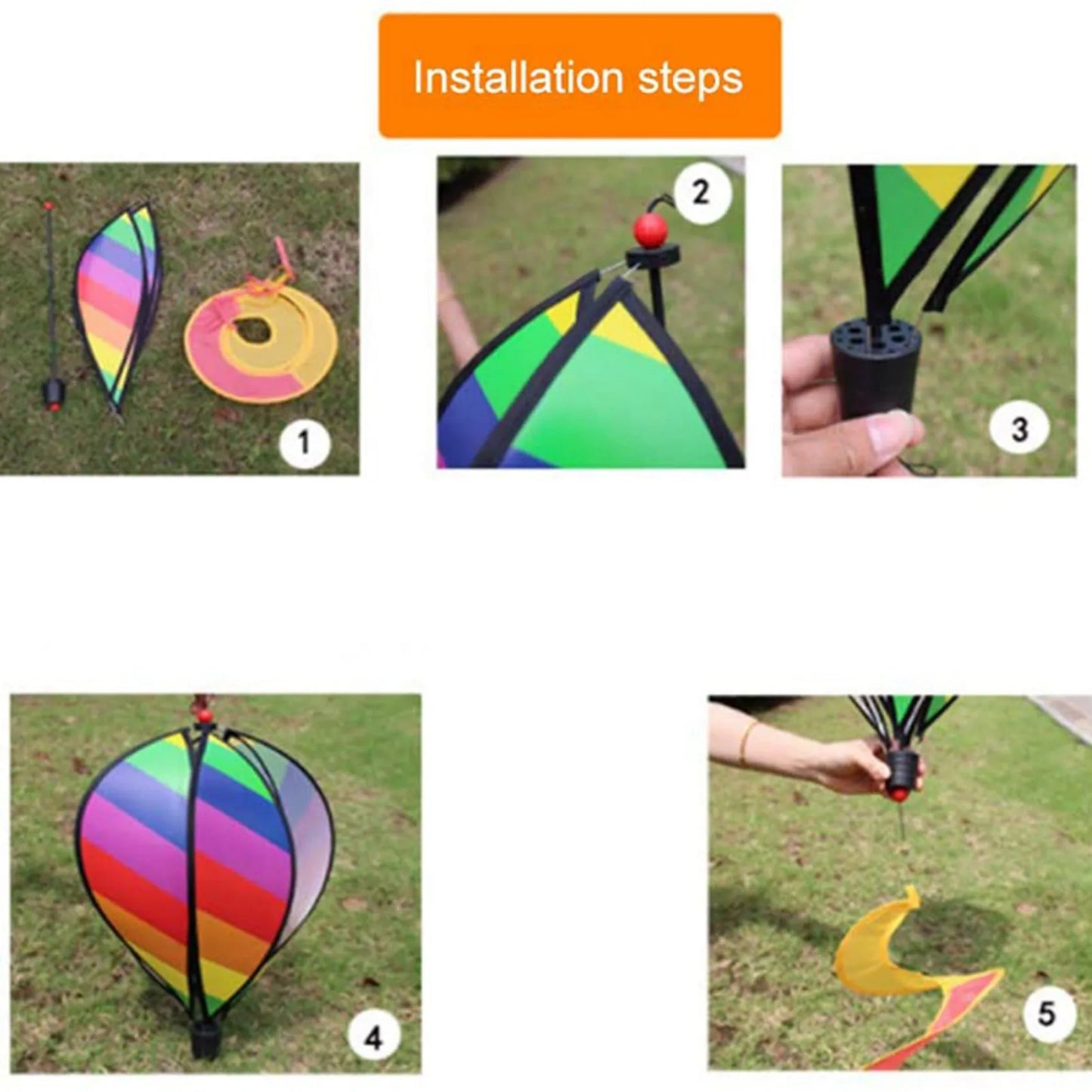 Installation steps

1

2

3

4

5