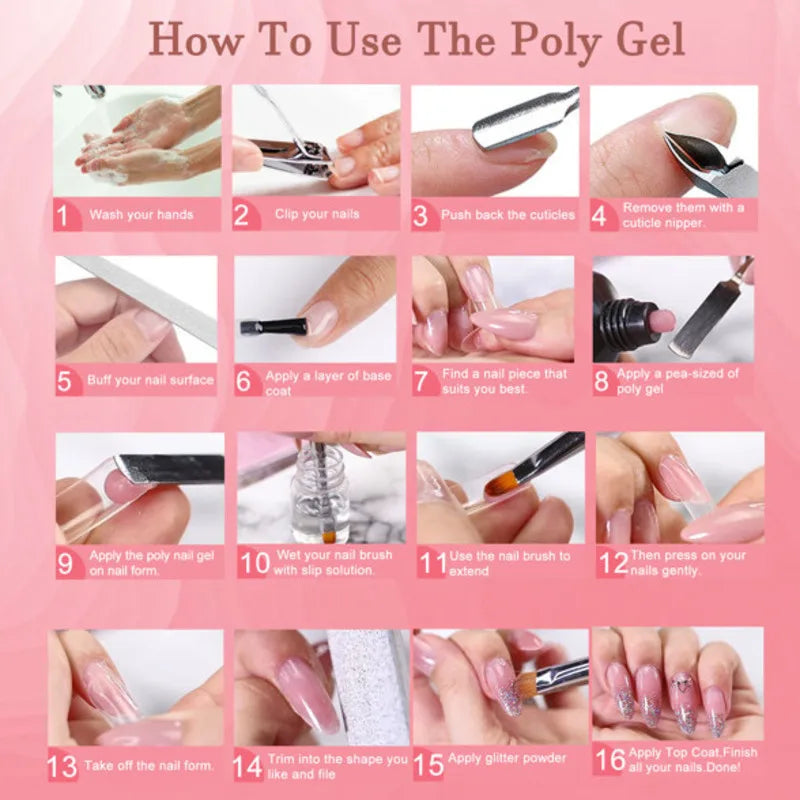 How To Use The Poly Gel

1 Wash your hands

2 Clip your nails

3 Push back the cuticles

4 Remove them with a cuticle nipper.

5 Buff your nail surface

6 Apply a layer of base coat

7 Find a nail piece that suits you best.

8 Apply a pea-sized of poly gel

9 Apply the poly nail gel on nail form.

10 Wet your nail brush with slip solution.

11 Use the nail brush to extend

12 Then press on your nails gently.

13 Take off the nail form.

14 Trim into the shape you like and file

15 Apply glitter powder

16 Apply Top Coat.Finish all your nails.Done!