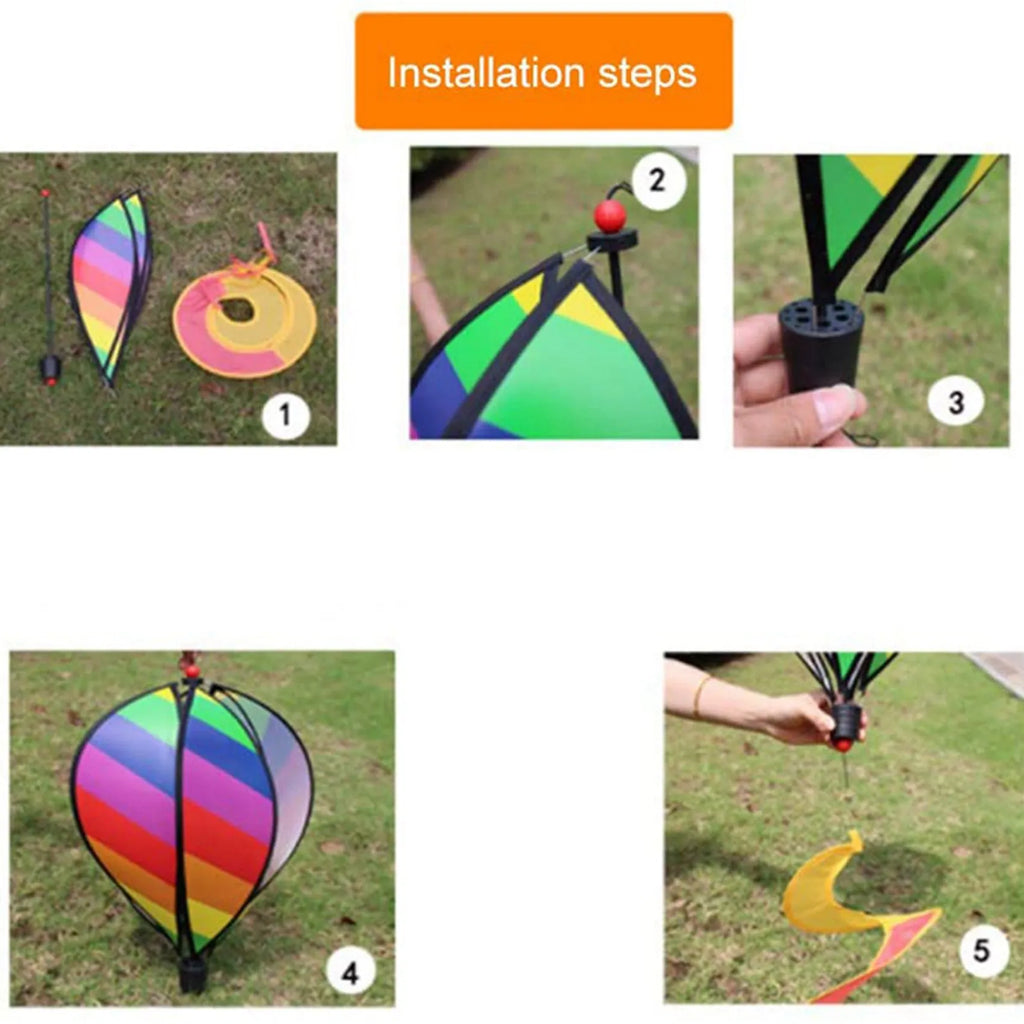 Installation steps

1

2

3

4

5