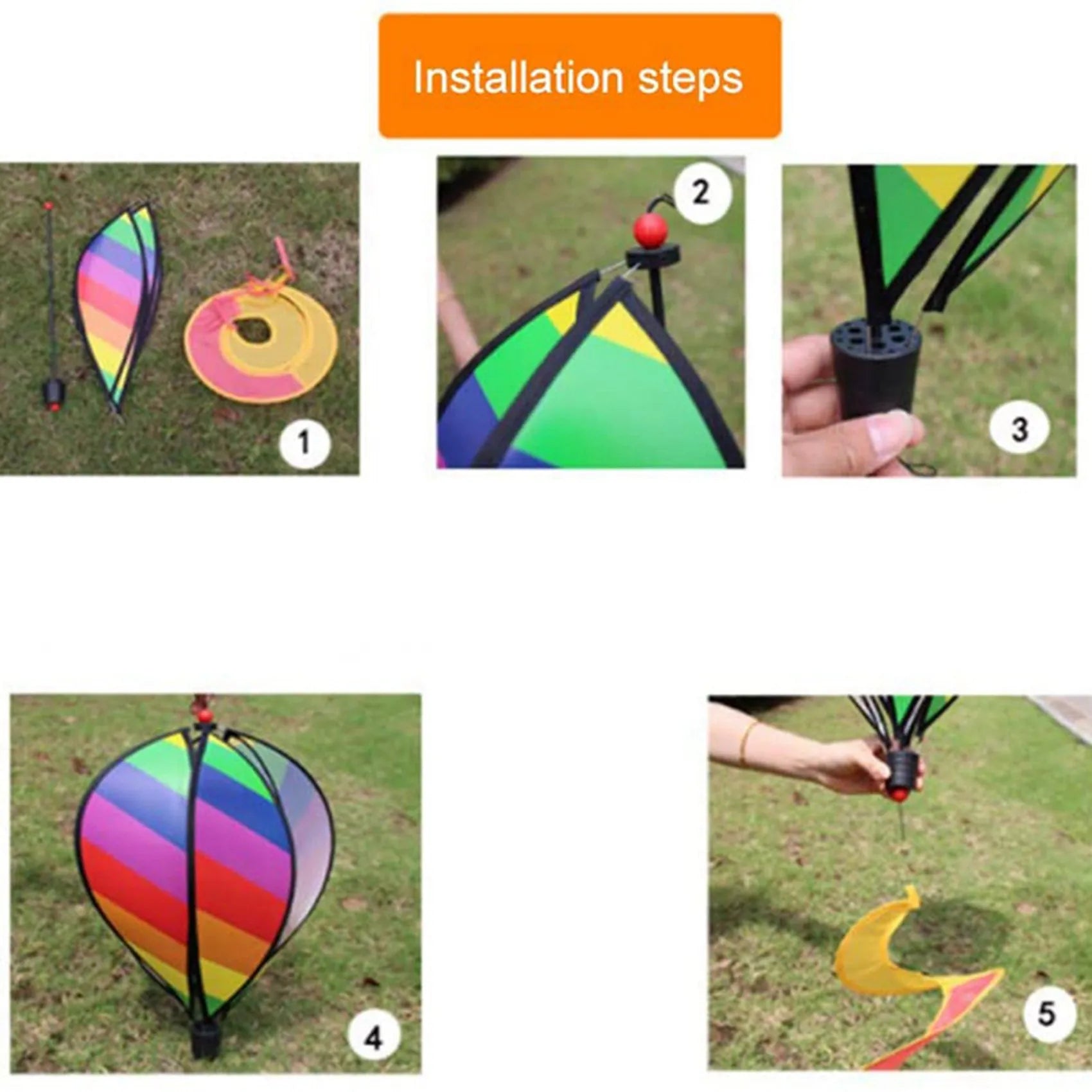 Installation steps

1

2

3

4

5