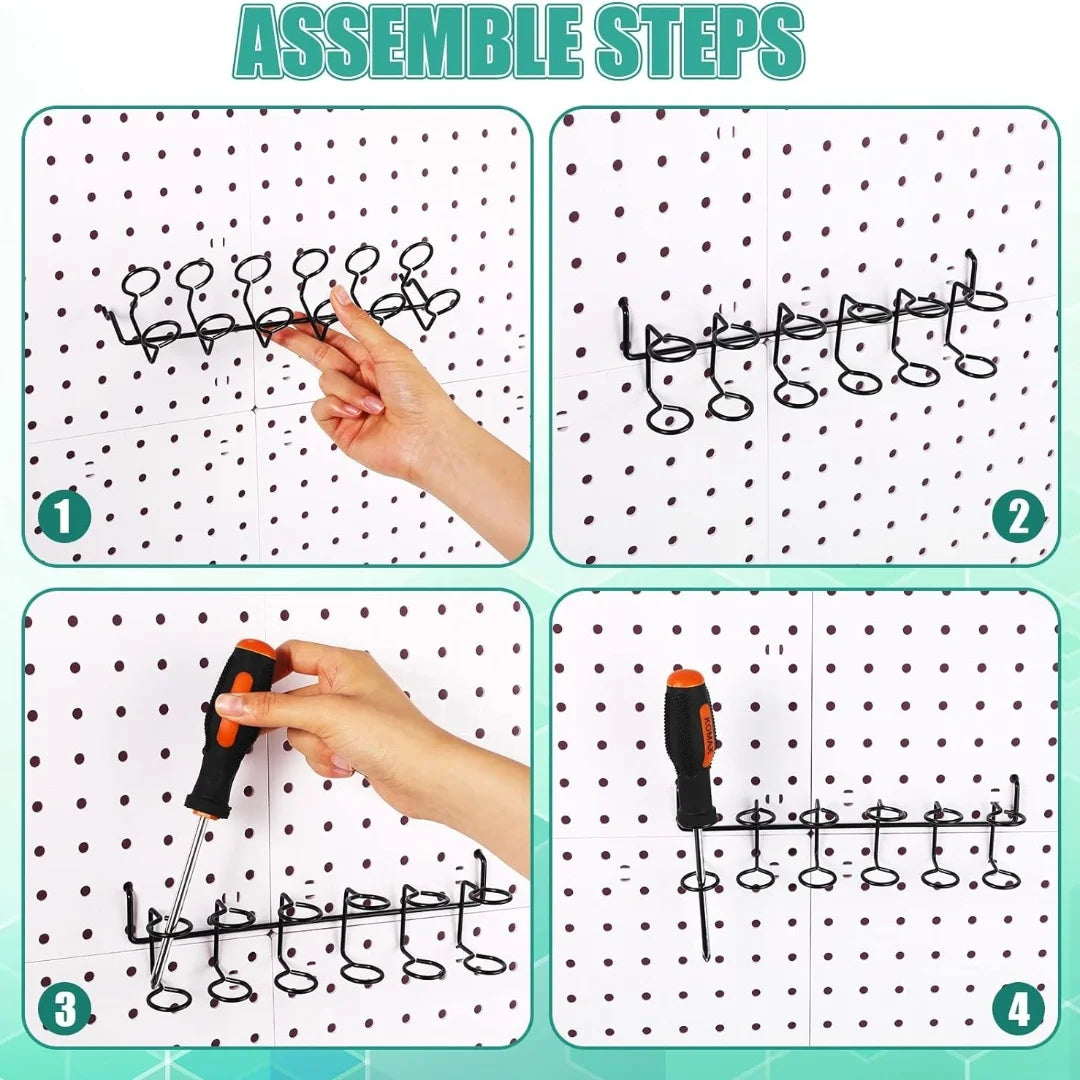 ASSEMBLE STEPS

1

2

3

KOMAX

4