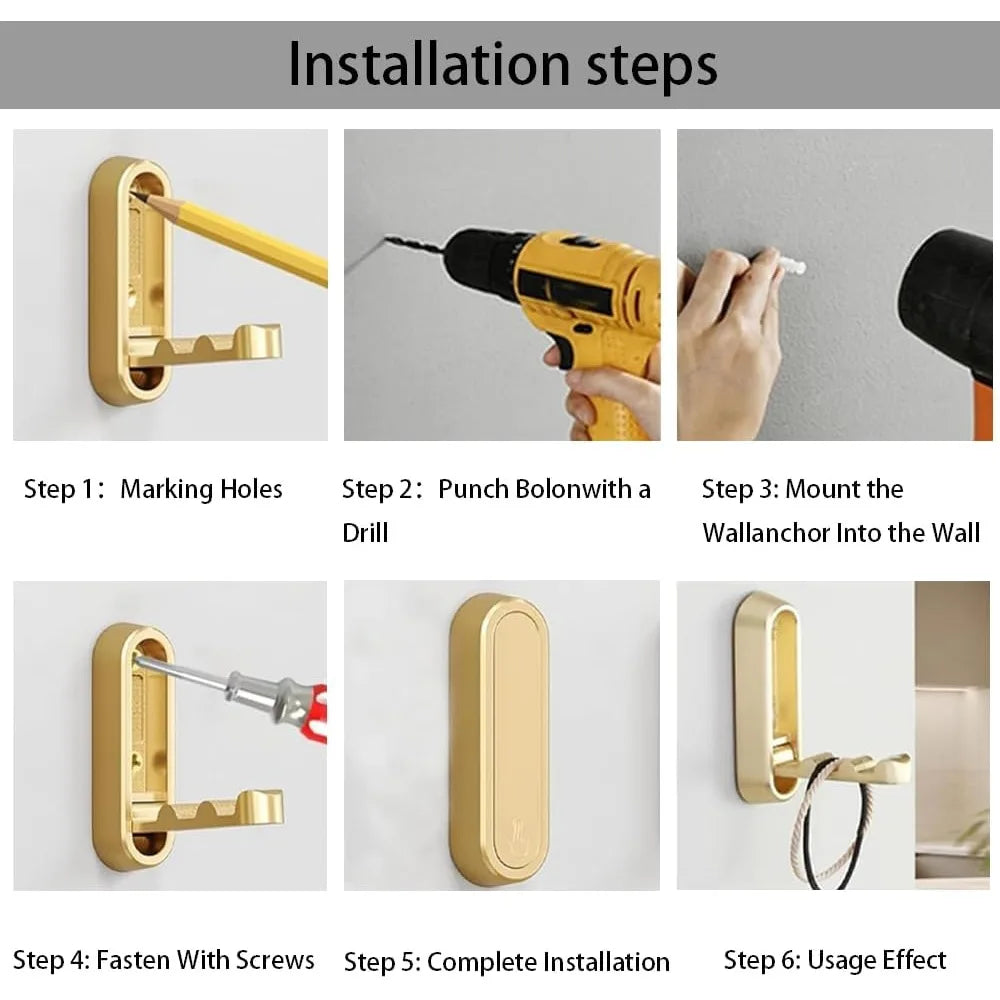 Installation steps

Step 1： Marking Holes

Step 2： Punch Bolonwith a Drill

Step 3: Mount the Wallanchor Into the Wall

Step 4: Fasten With Screws

Step 5: Complete Installation

Step 6: Usage Effect