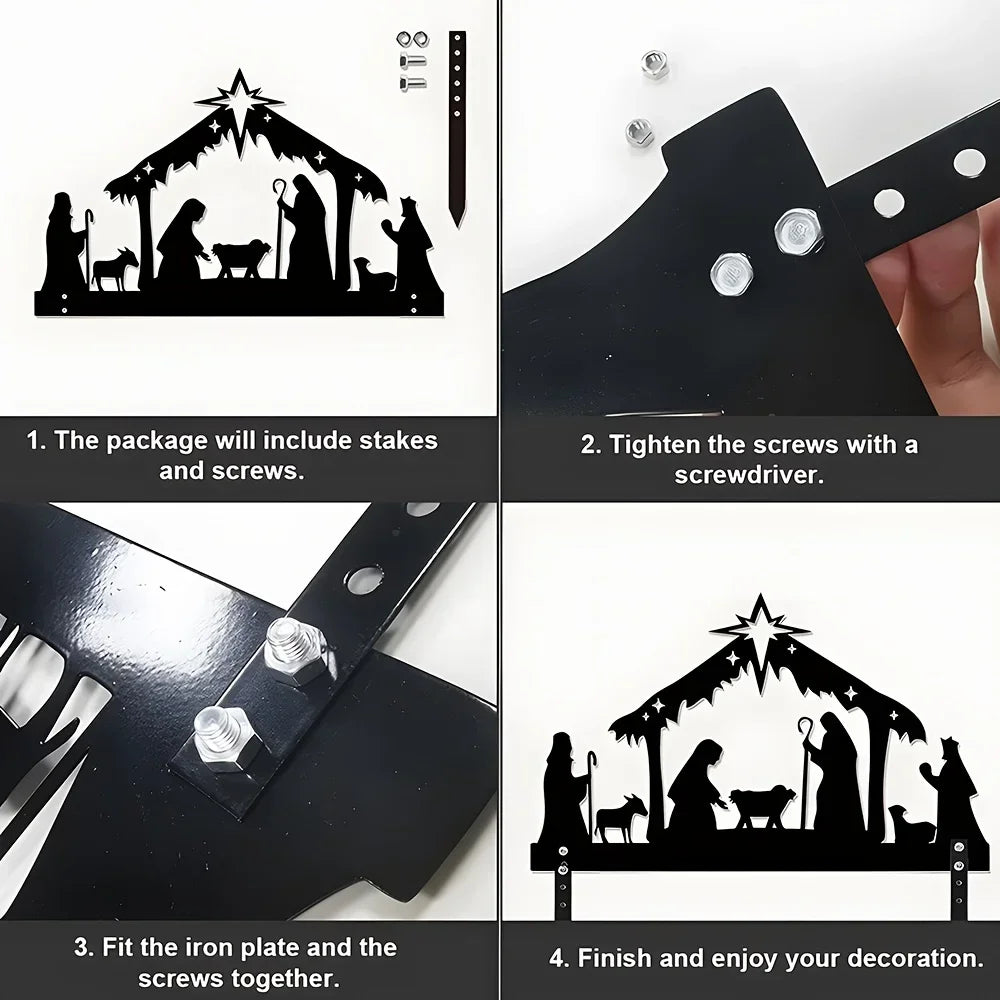 1. The package will include stakes and screws.

2. Tighten the screws with a screwdriver.

3. Fit the iron plate and the screws together.

4. Finish and enjoy your decoration.