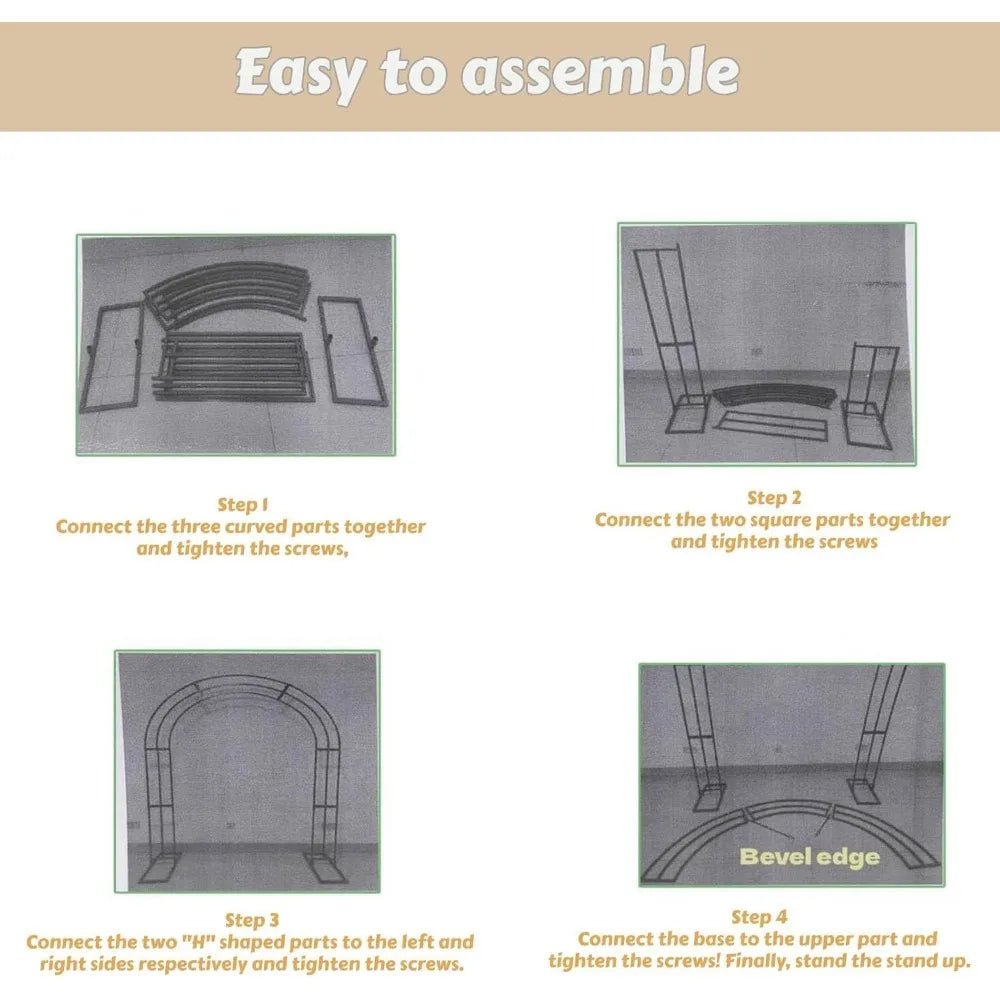 Easy to assemble

Step 1
Connect the three curved parts together and tighten the screws,

Step 2
Connect the two square parts together and tighten the screws

Step 3
Connect the two "H" shaped parts to the left and right sides respectively and tighten the screws.

Bevel edge

Step 4
Connect the base to the upper part and tighten the screws! Finally, stand the stand up.