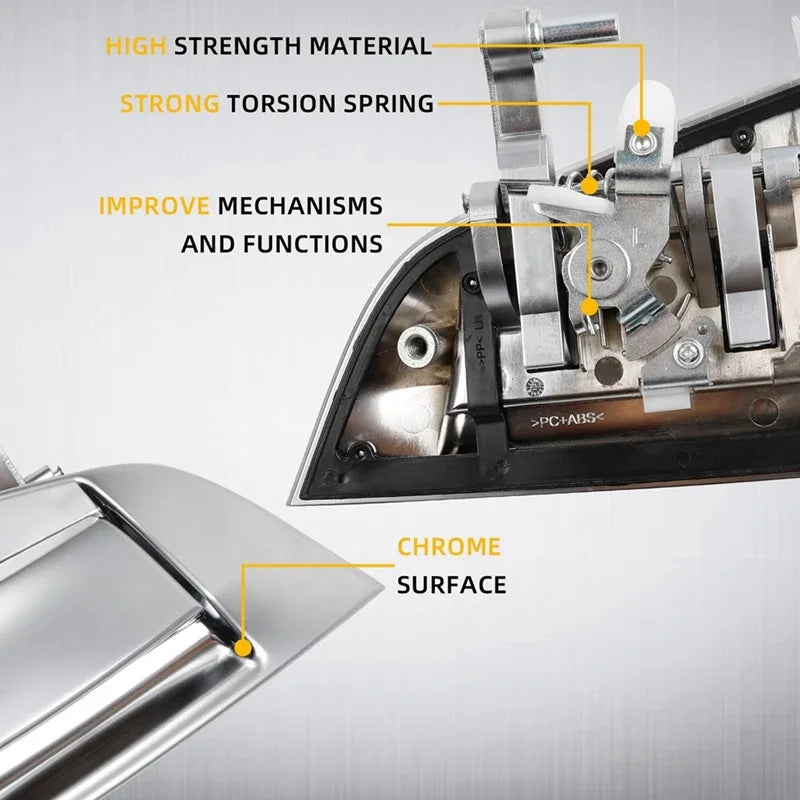 HIGH STRENGTH MATERIAL

STRONG TORSION SPRING

IMPROVE MECHANISMS AND FUNCTIONS

>PP<

>PC+ABS<

CHROME SURFACE