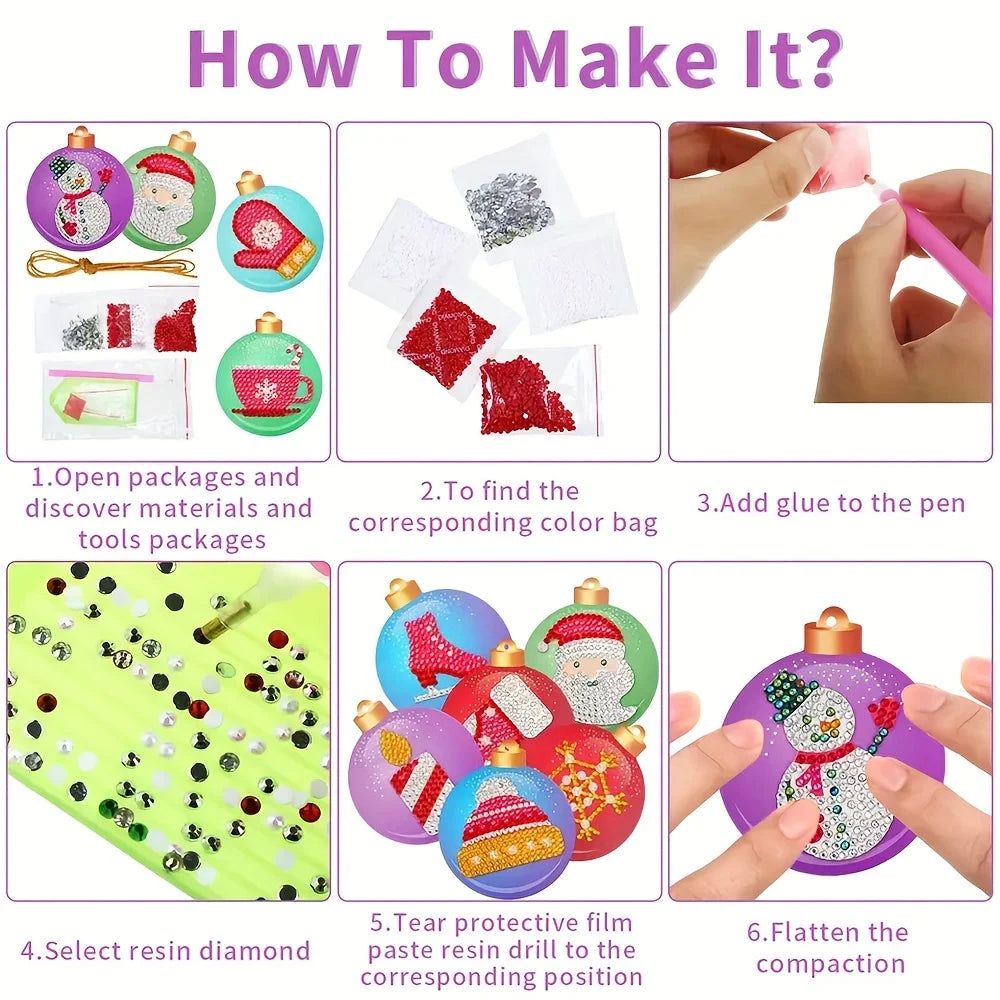 How To Make It?

1.Open packages and discover materials and tools packages

2.To find the corresponding color bag

3.Add glue to the pen

4.Select resin diamond

5.Tear protective film paste resin drill to the corresponding position

6.Flatten the compaction