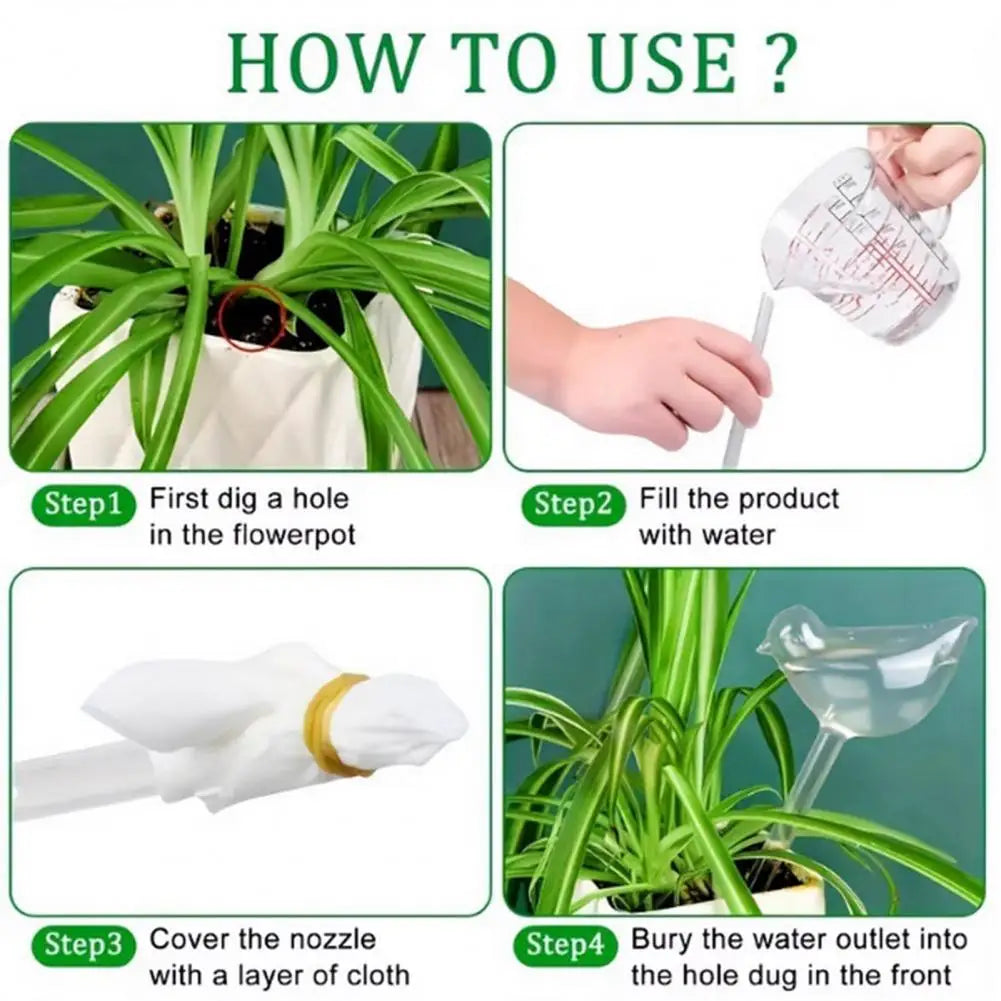 HOW TO USE ?

Step1 First dig a hole in the flowerpot

Step2 Fill the product with water

Step3 Cover the nozzle with a layer of cloth

Step4 Bury the water outlet into the hole dug in the front