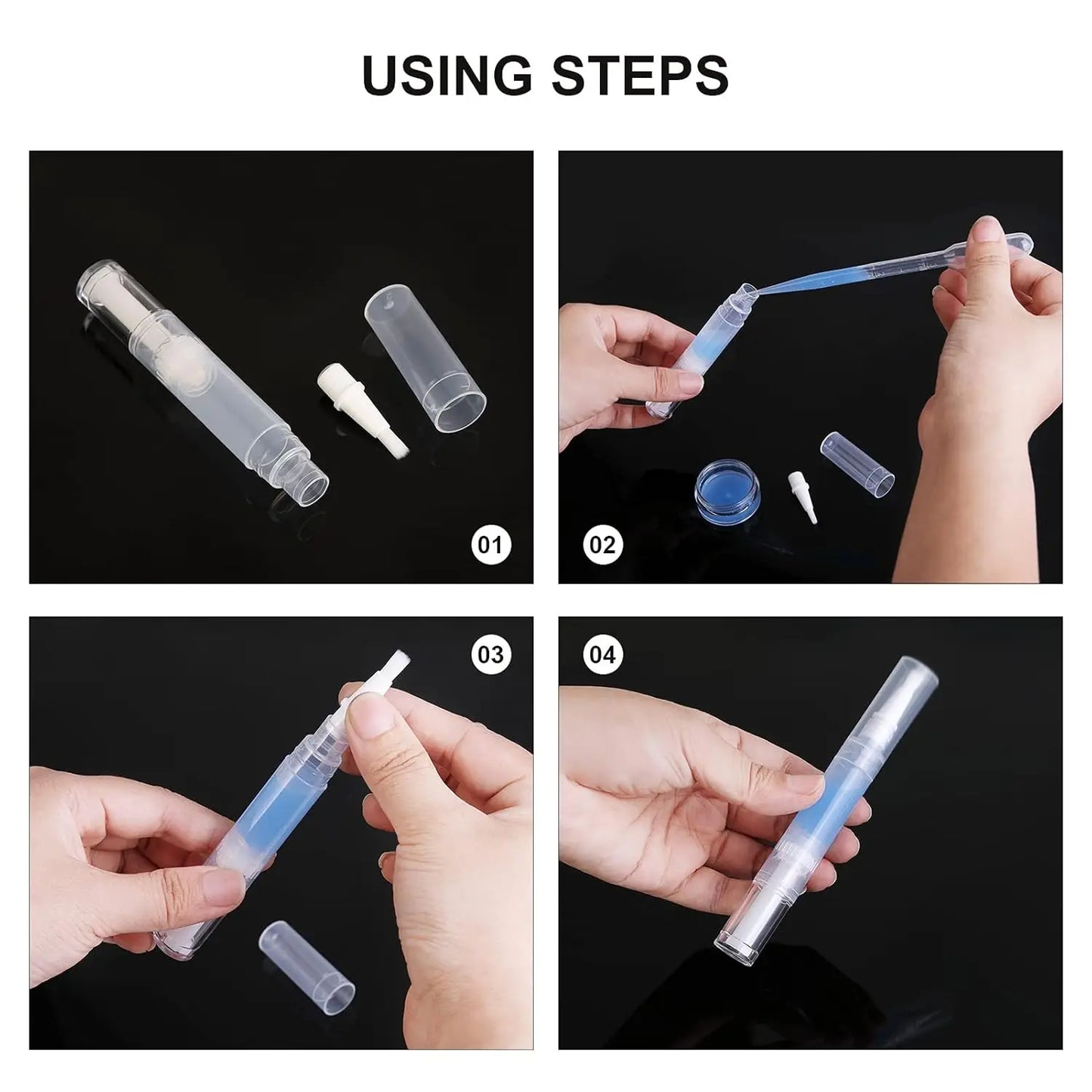 USING STEPS

01

02

03

04