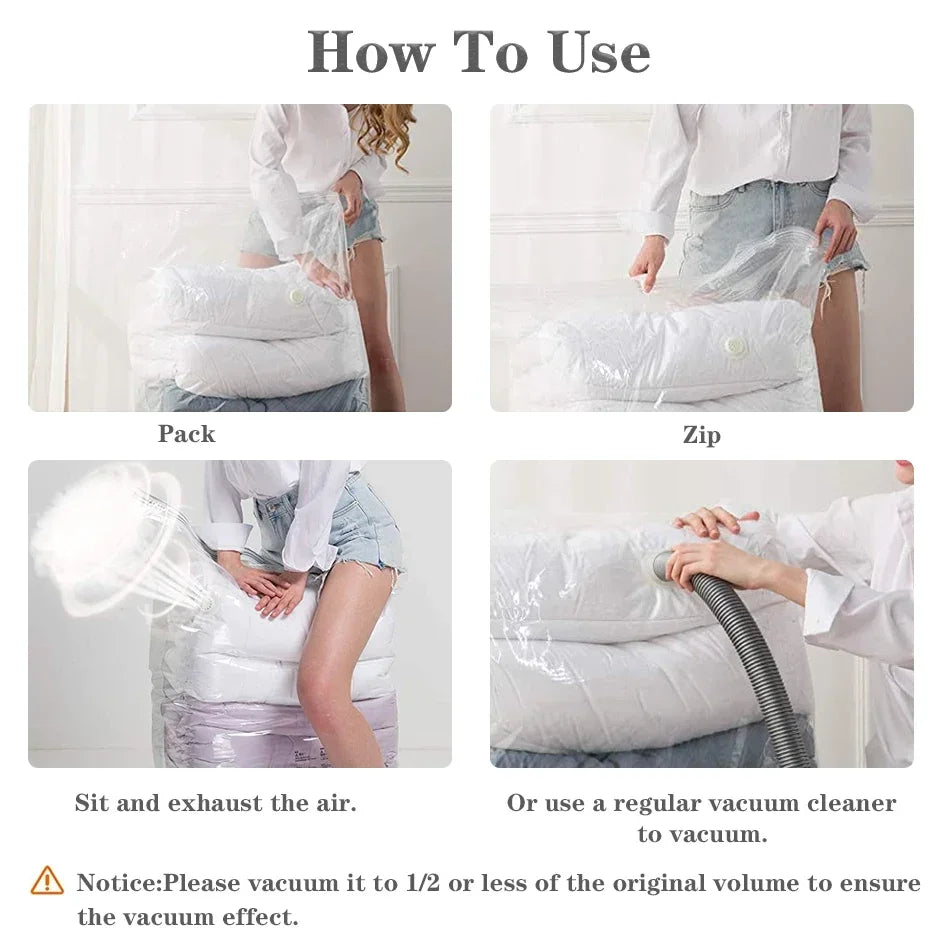 How To Use

Pack

Zip

Sit and exhaust the air.

Or use a regular vacuum cleaner to vacuum.

Notice:Please vacuum it to 1/2 or less of the original volume to ensure the vacuum effect.