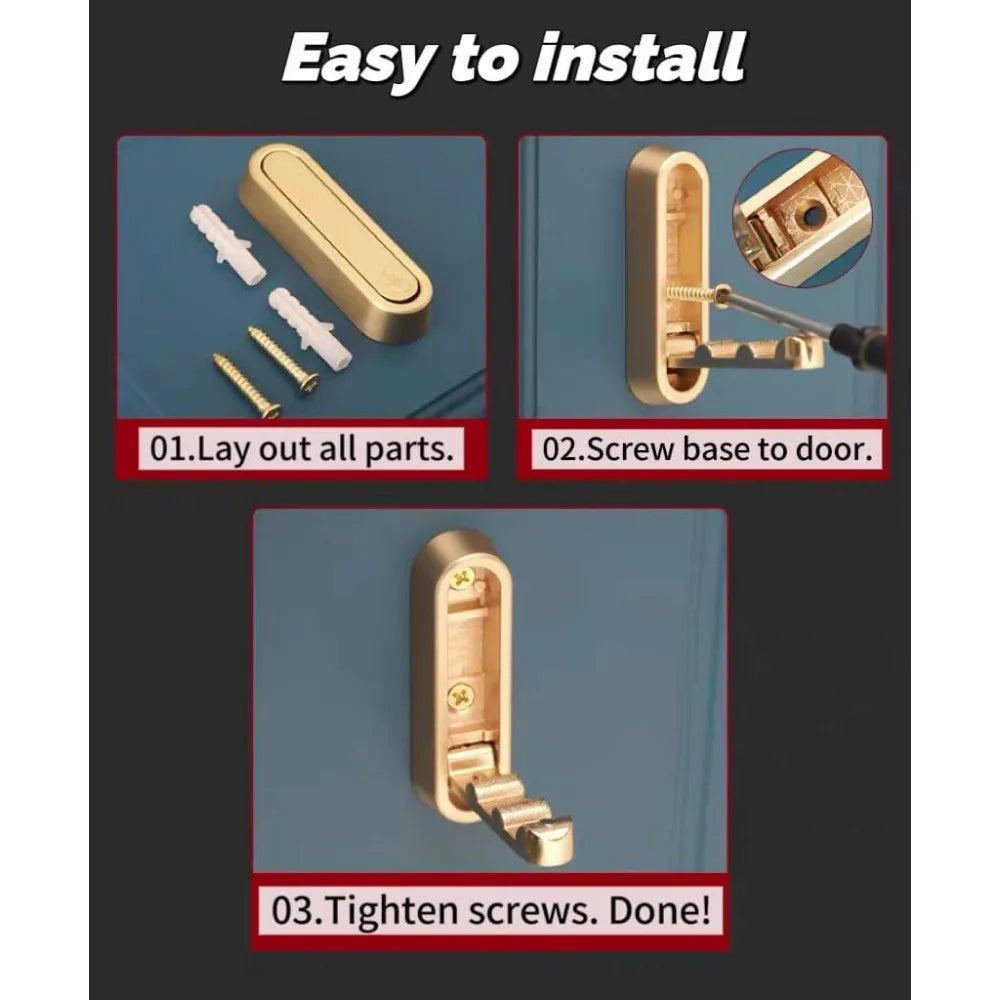 Easy to install

01.Lay out all parts.

02.Screw base to door.

03.Tighten screws. Done!