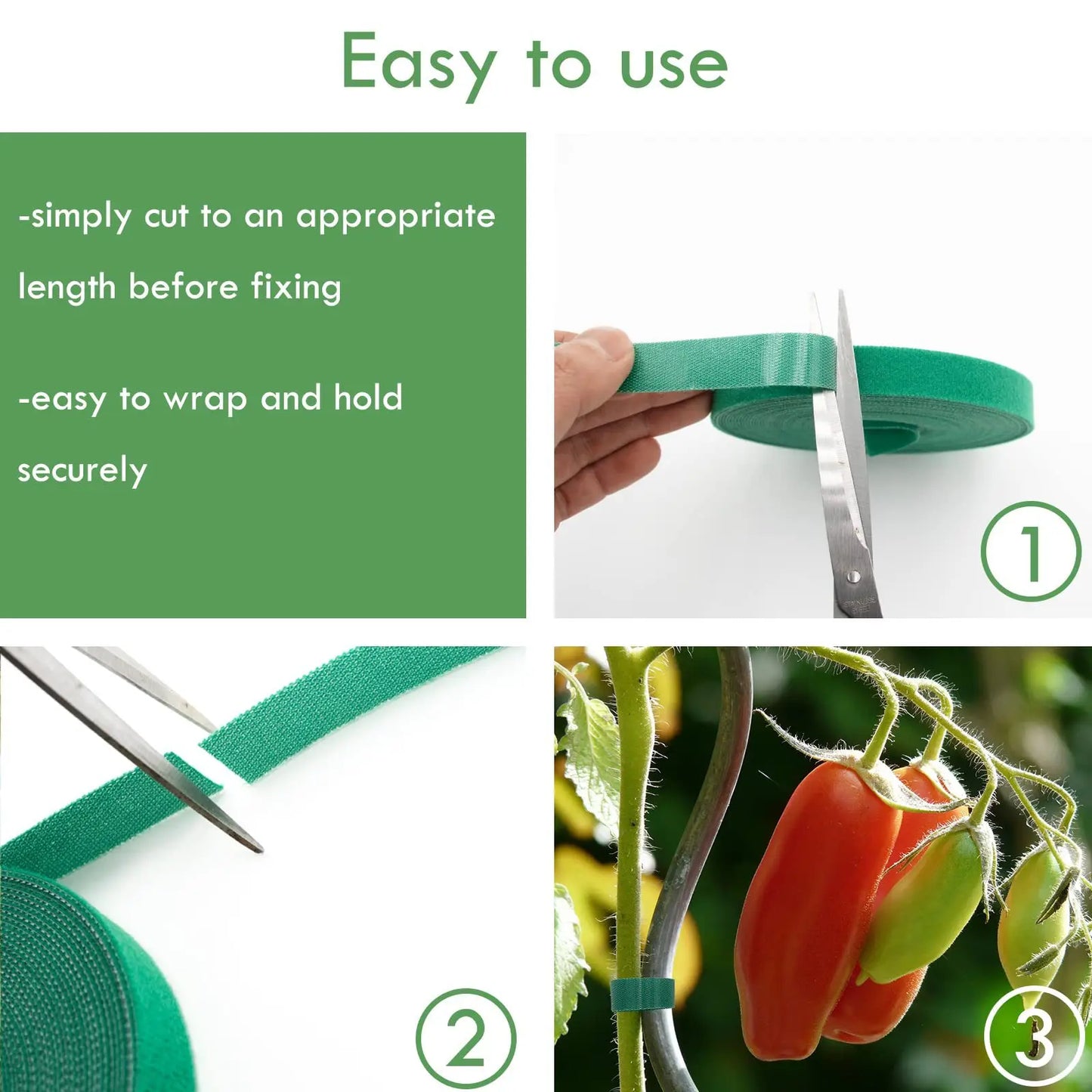 Easy to use

-simply cut to an appropriate length before fixing

-easy to wrap and hold securely

1

2

3