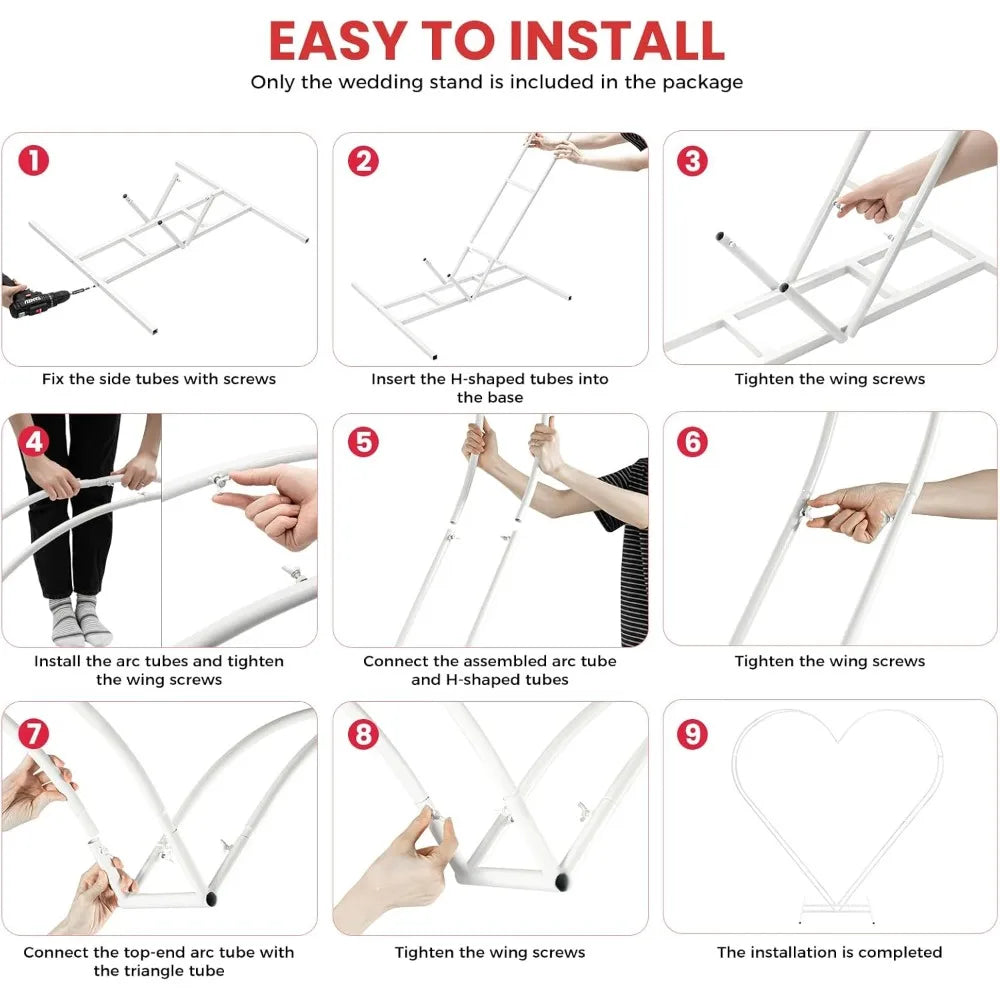 EASY TO INSTALL
Only the wedding stand is included in the package

1
Fix the side tubes with screws

2
Insert the H-shaped tubes into the base

3
Tighten the wing screws

4
Install the arc tubes and tighten the wing screws

5
Connect the assembled arc tube and H-shaped tubes

6
Tighten the wing screws

7
Connect the top-end arc tube with the triangle tube

8
Tighten the wing screws

9
The installation is completed