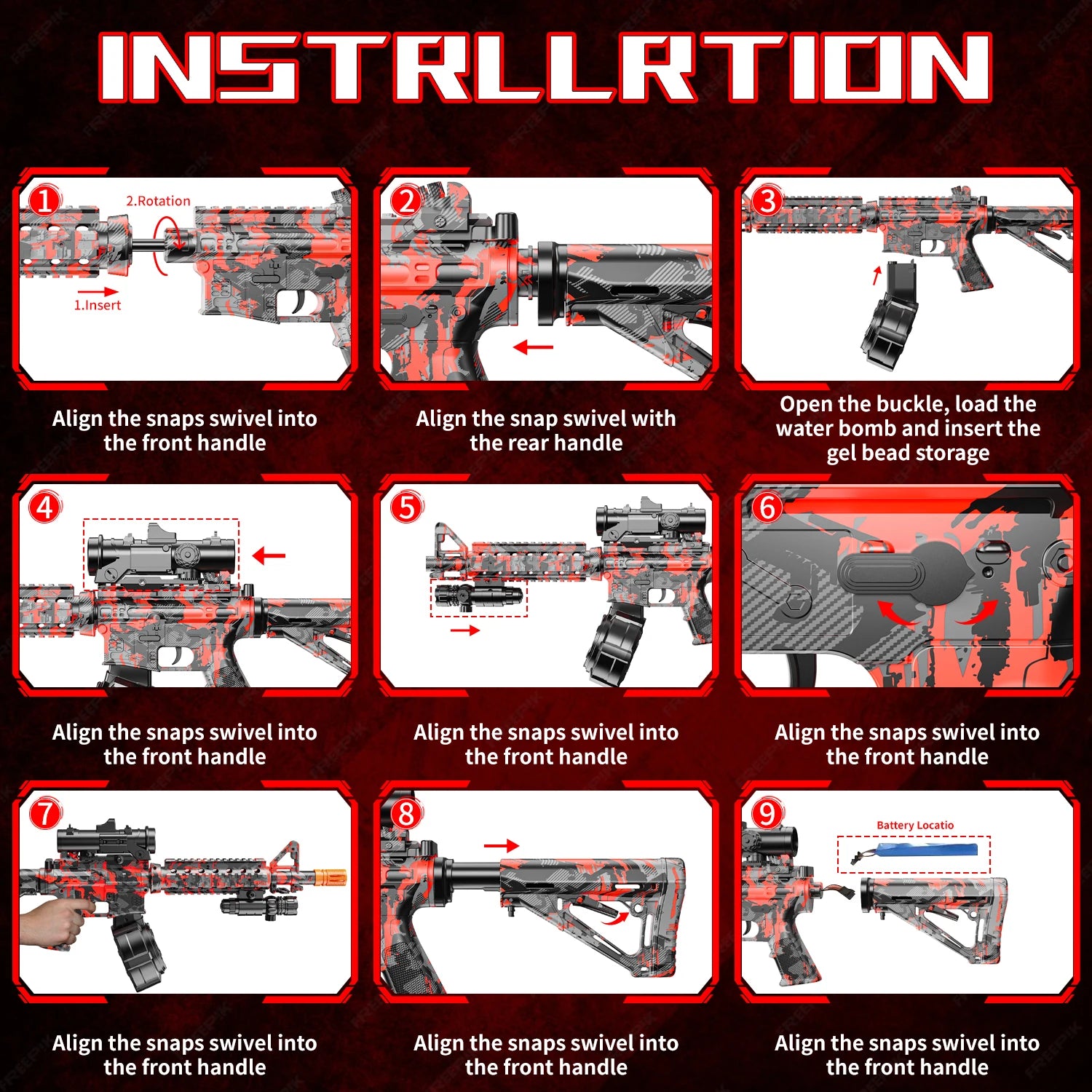 INSTRLLRTION

1
2.Rotation
1.Insert

Align the snaps swivel into the front handle

2

Align the snap swivel with the rear handle

3

Open the buckle, load the water bomb and insert the gel bead storage

4

Align the snaps swivel into the front handle

5

Align the snaps swivel into the front handle

6

Align the snaps swivel into the front handle

7

Align the snaps swivel into the front handle

8

Align the snaps swivel into the front handle

9
Battery Locatio

Align the snaps swivel into the front handle