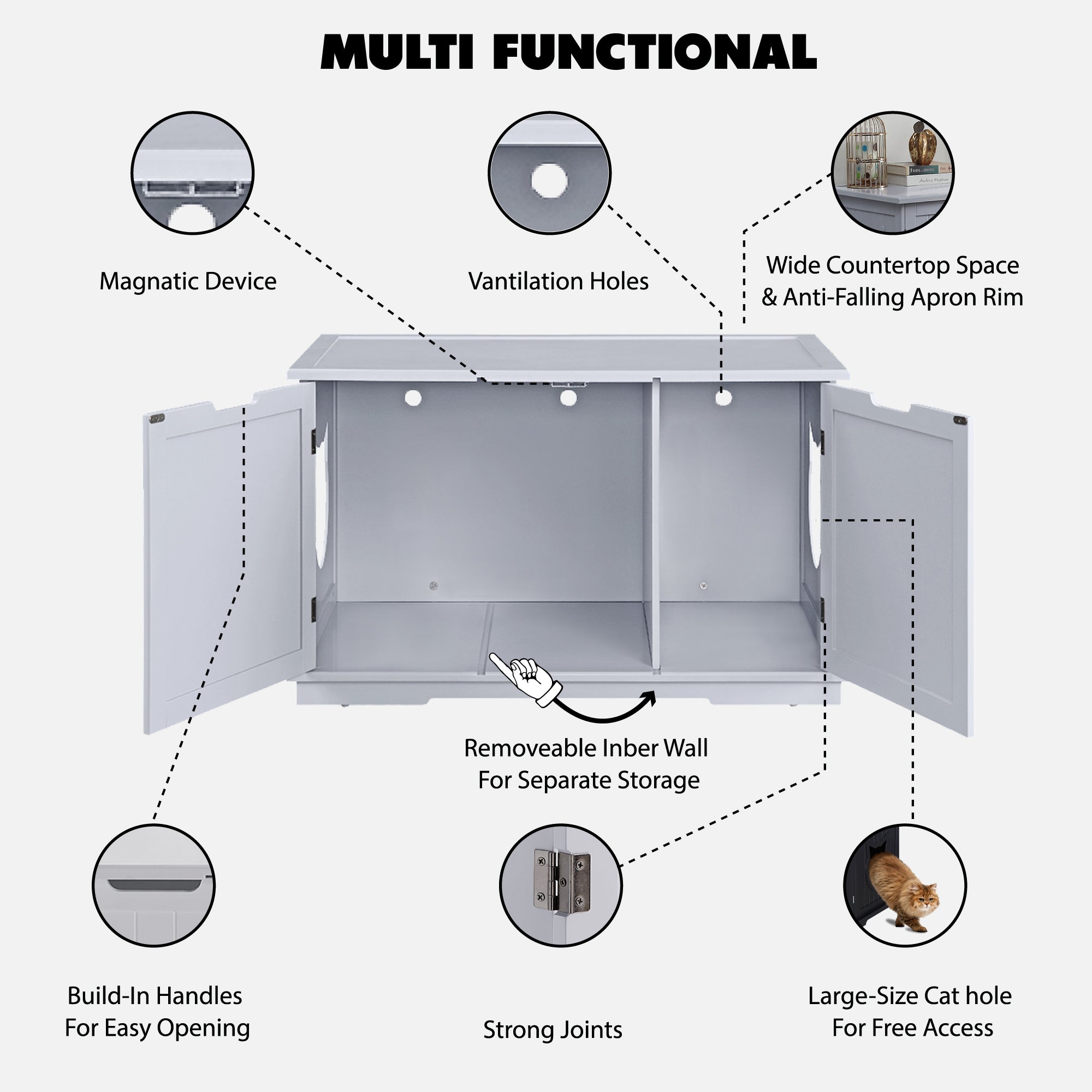 MULTI FUNCTIONAL

Magnatic Device

Vantilation Holes

Wide Countertop Space
& Anti-Falling Apron Rim

Removeable Inber Wall
For Separate Storage

Build-In Handles
For Easy Opening

Strong Joints

Large-Size Cat hole
For Free Access