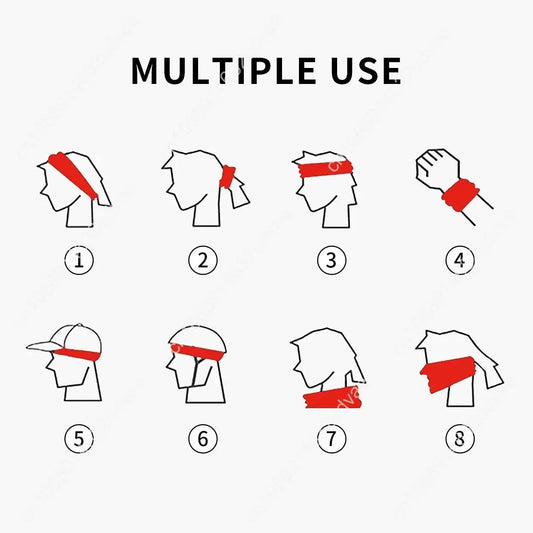 MULTIPLE USE

①

②

③

④

⑤

⑥

⑦

⑧