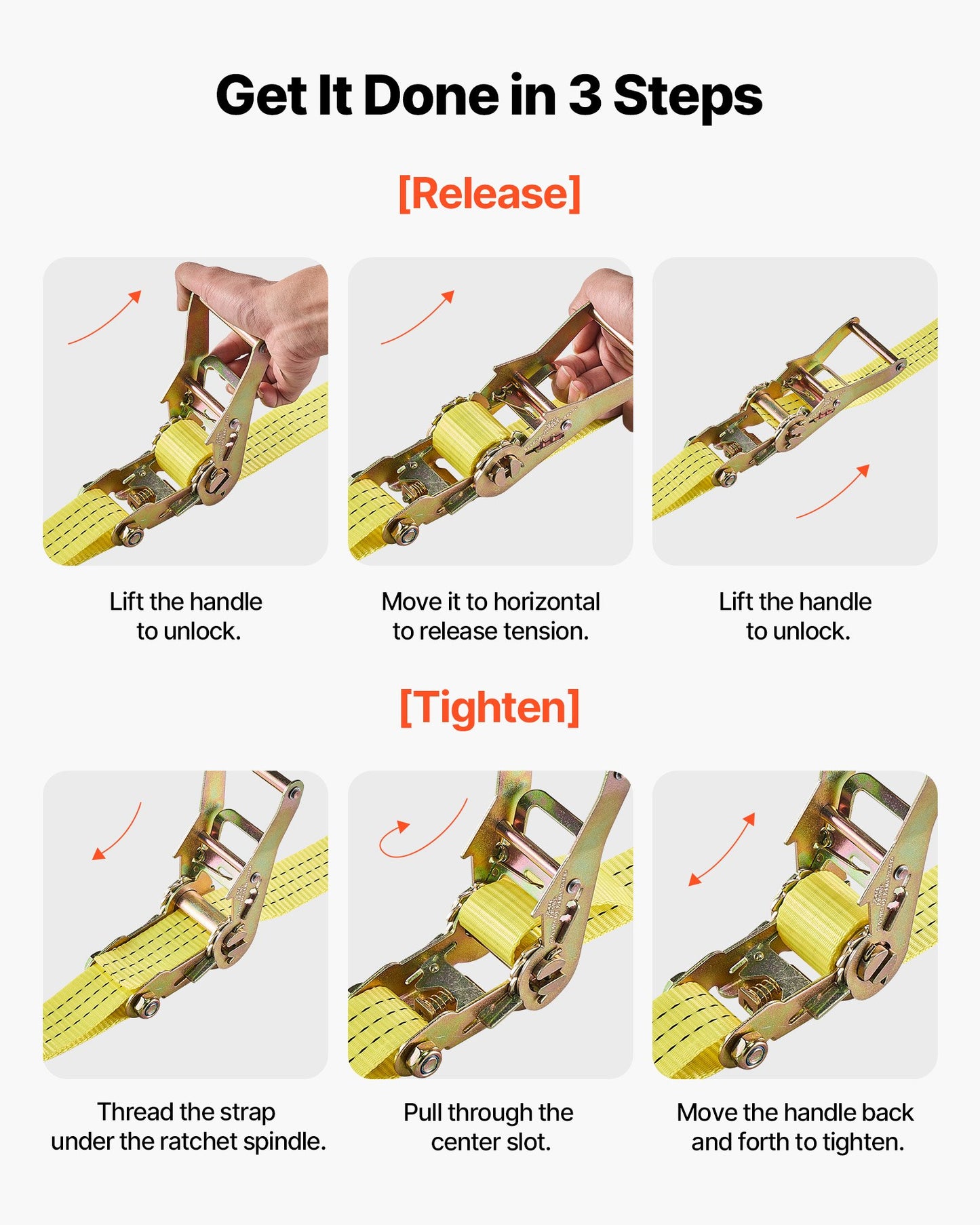 Get It Done in 3 Steps

[Release]

Lift the handle to unlock.

Move it to horizontal to release tension.

Lift the handle to unlock.

[Tighten]

Thread the strap under the ratchet spindle.

Pull through the center slot.

Move the handle back and forth to tighten.